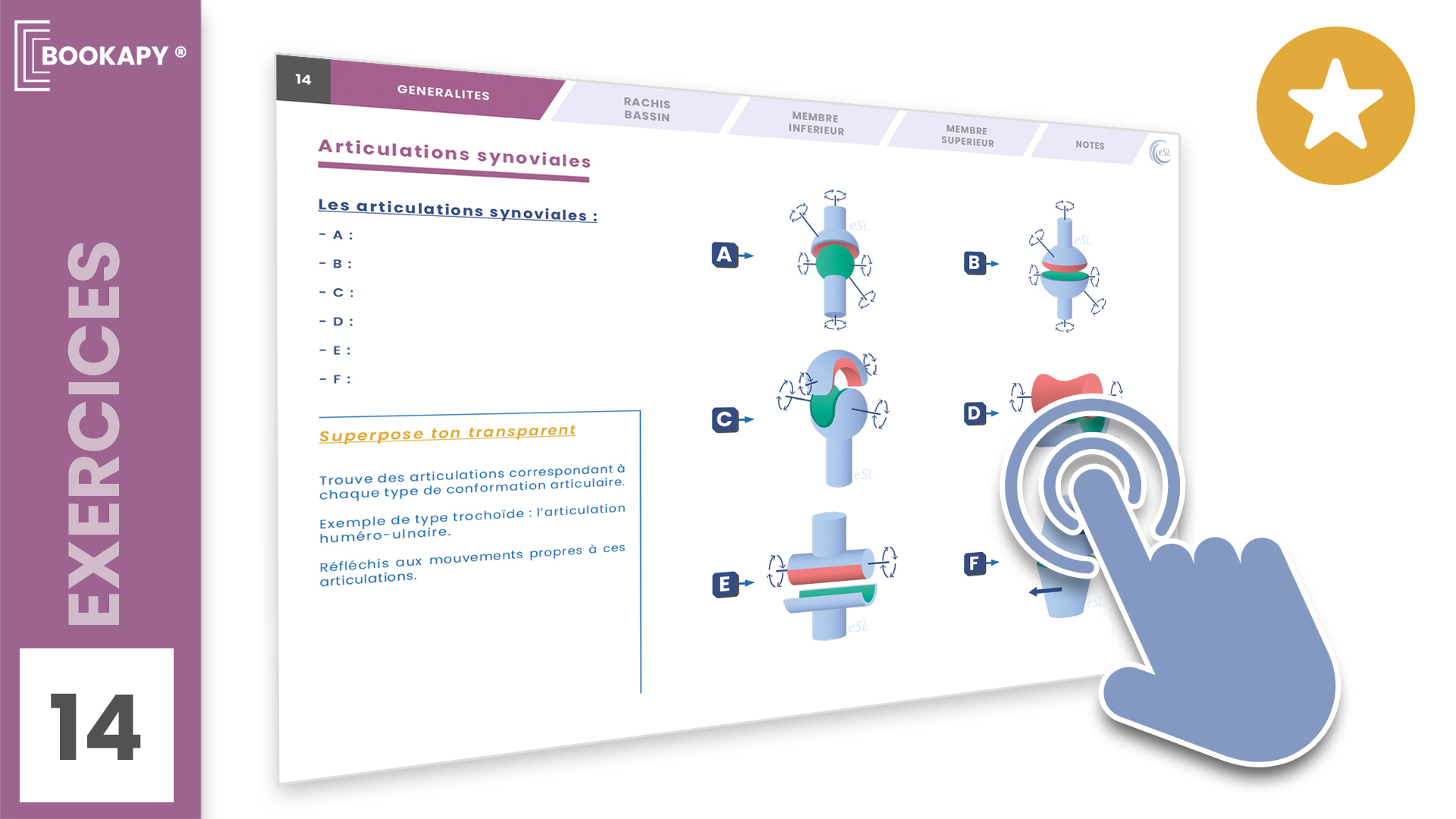 BOOKAPY ®

EXERCICES

14

14

GENERALITES

RACHIS BASSIN

MEMBRE INFERIEUR

MEMBRE SUPERIEUR

NOTES

eSL

Articulations synoviales

Les articulations synoviales :

- A :

- B :

- C :

- D :

- E :

- F :

Superpose ton transparent

Trouve des articulations correspondant à chaque type de conformation articulaire.

Exemple de type trochoïde : l'articulation huméro-ulnaire.

Réfléchis aux mouvements propres à ces articulations.

A

eSL

B

eSL

C

eSL

D

E

eSL

F

eSL